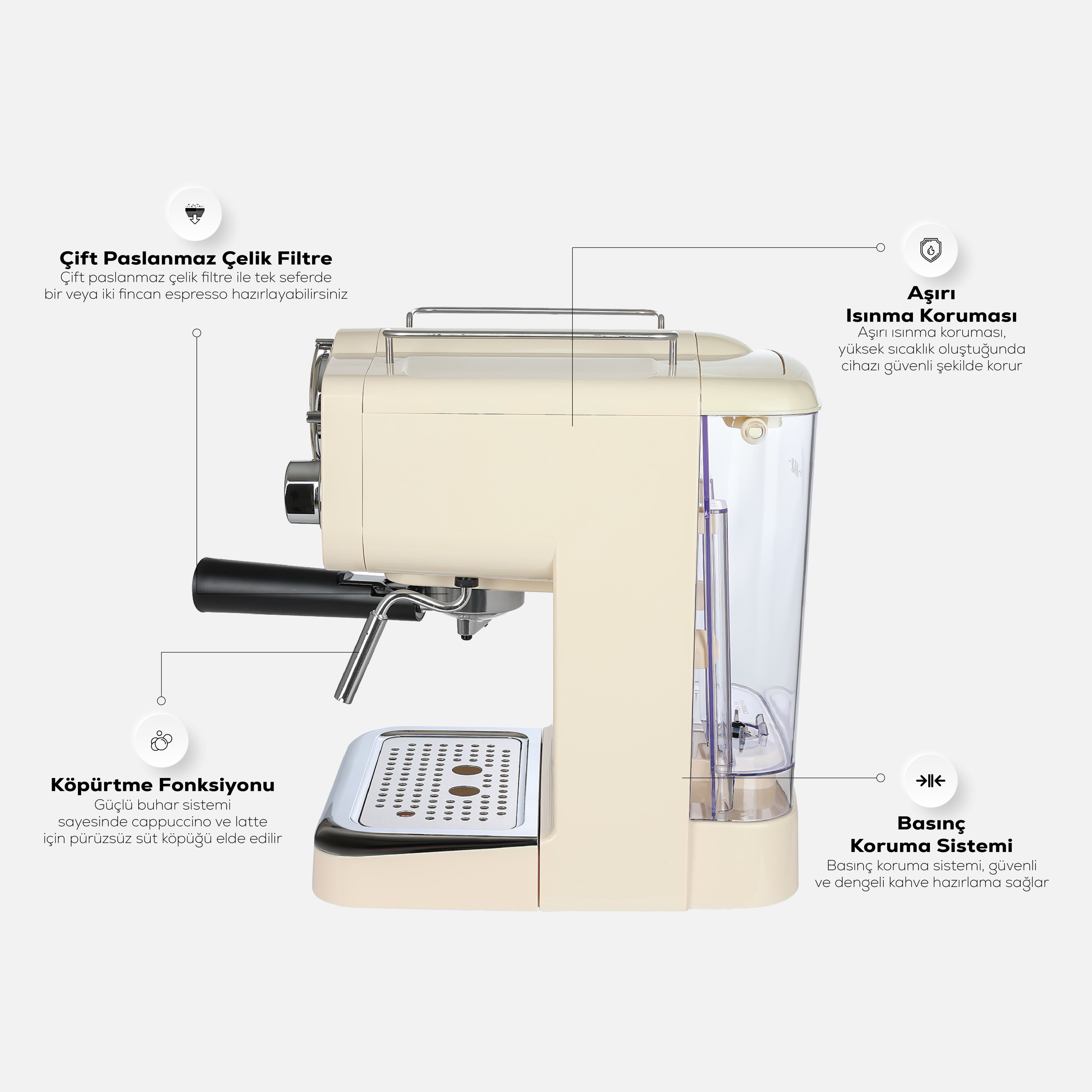 Çift Paslanmaz Çelik Filtre
Çift paslanmaz çelik filtre ile tek seferde bir veya iki fincan espresso hazırlayabilirsiniz

Aşırı Isınma Koruması
Aşırı ısınma koruması, yüksek sıcaklık oluştuğunda cihazı güvenli şekilde korur

Köpürtme Fonksiyonu
Güçlü buhar sistemi sayesinde cappuccino ve latte için pürüzsüz süt köpüğü elde edilir

Basınç Koruma Sistemi
Basınç koruma sistemi, güvenli ve dengeli kahve hazırlama sağlar